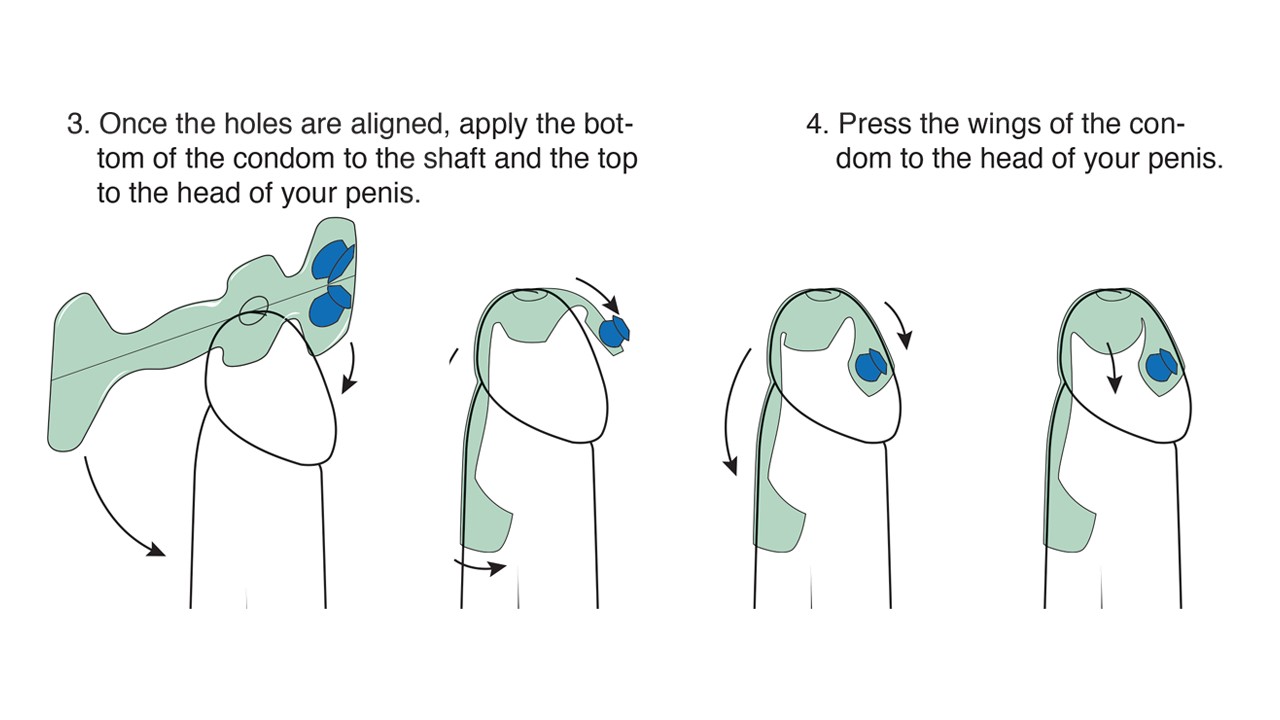 3. Once the holes are aligned, apply the bottom of the condom to the shaft and the top to the head of your penis.

4. Press the wings of the condom to the head of your penis.